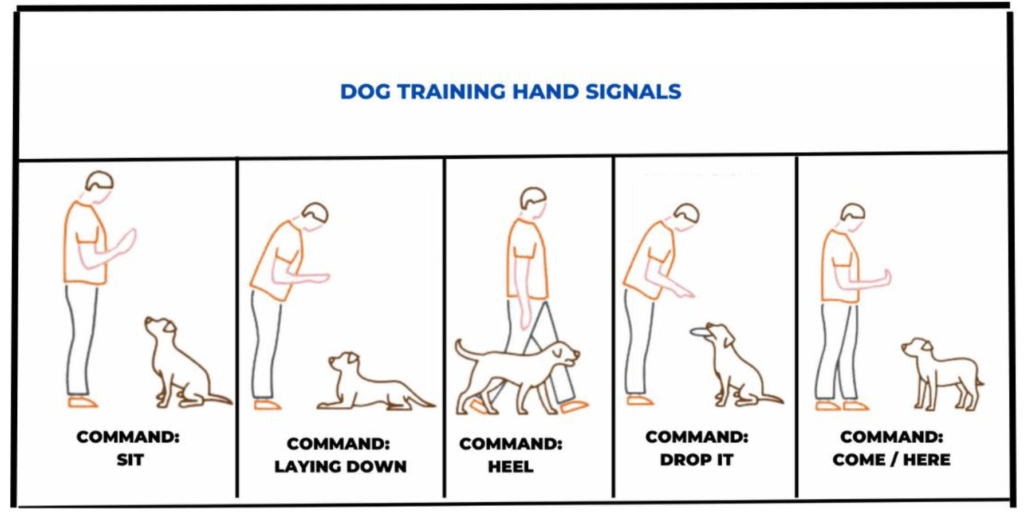 DOG TRAINING HAND SIGNALS

COMMAND: SIT

COMMAND: LAYING DOWN

COMMAND: HEEL

COMMAND: DROP IT

COMMAND: COME / HERE